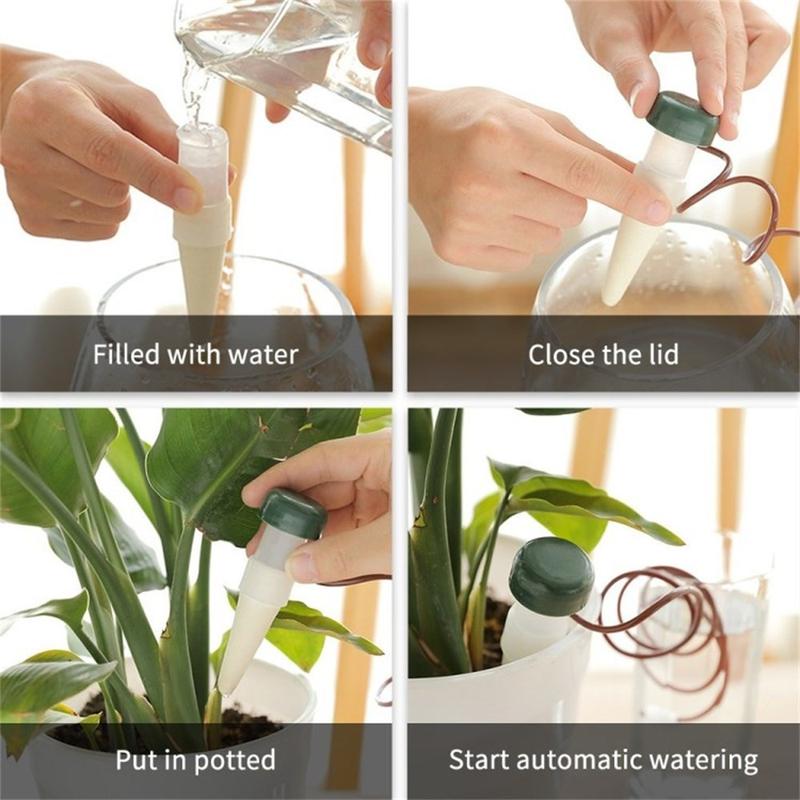 Filled with water

Close the lid

Put in potted

Start automatic watering