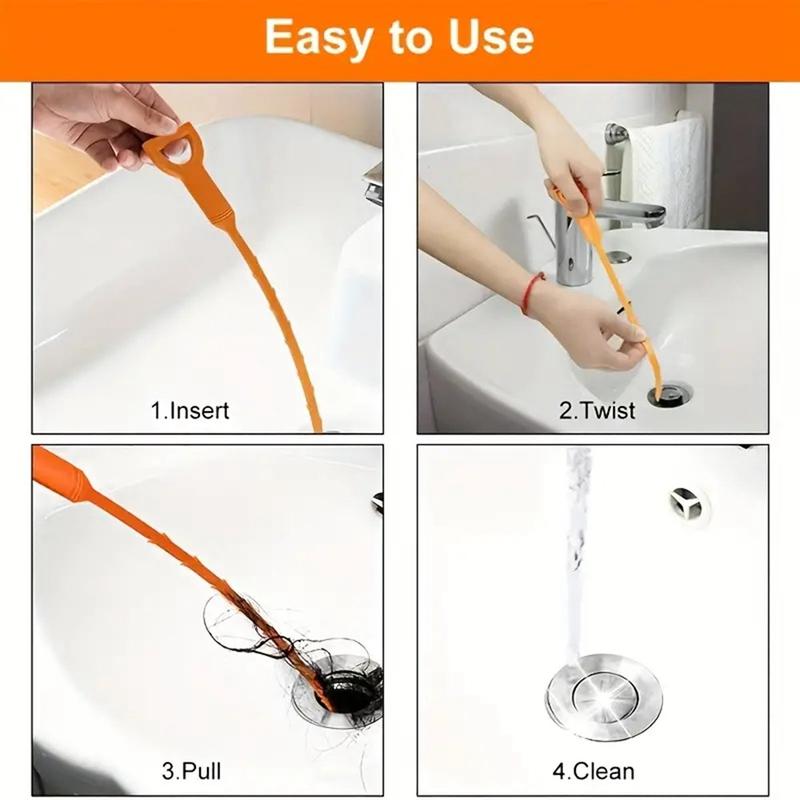 Easy to Use

1.Insert

2.Twist

3.Pull

4.Clean