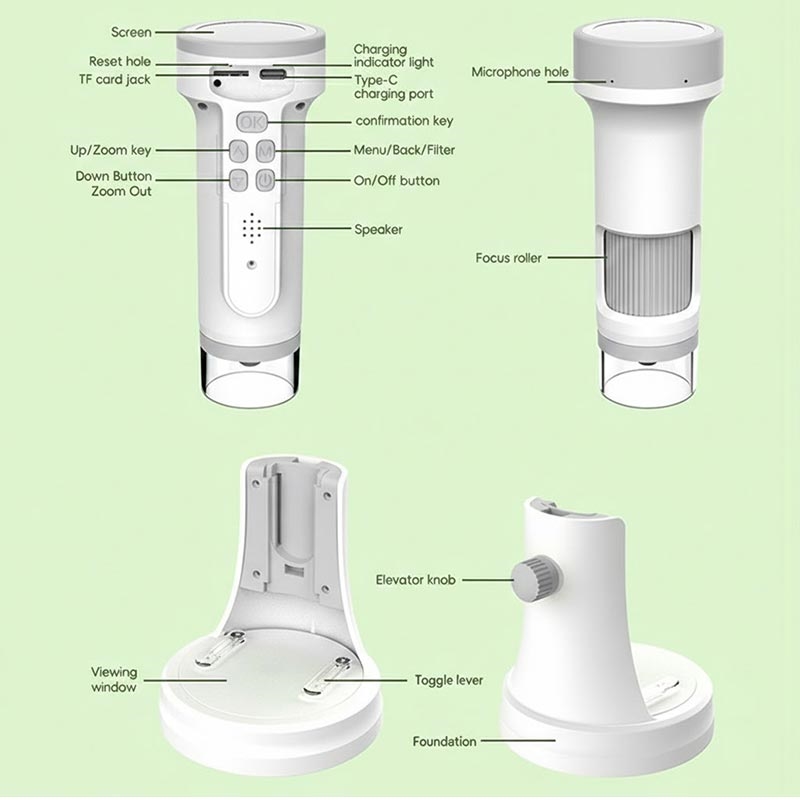 Screen
Reset hole
TF card jack
Charging indicator light
Type-C charging port
OK
confirmation key
Up/Zoom key
M
Menu/Back/Filter
Down Button Zoom Out
On/Off button
Speaker
Microphone hole
Focus roller
Elevator knob
Viewing window
Toggle lever
Foundation