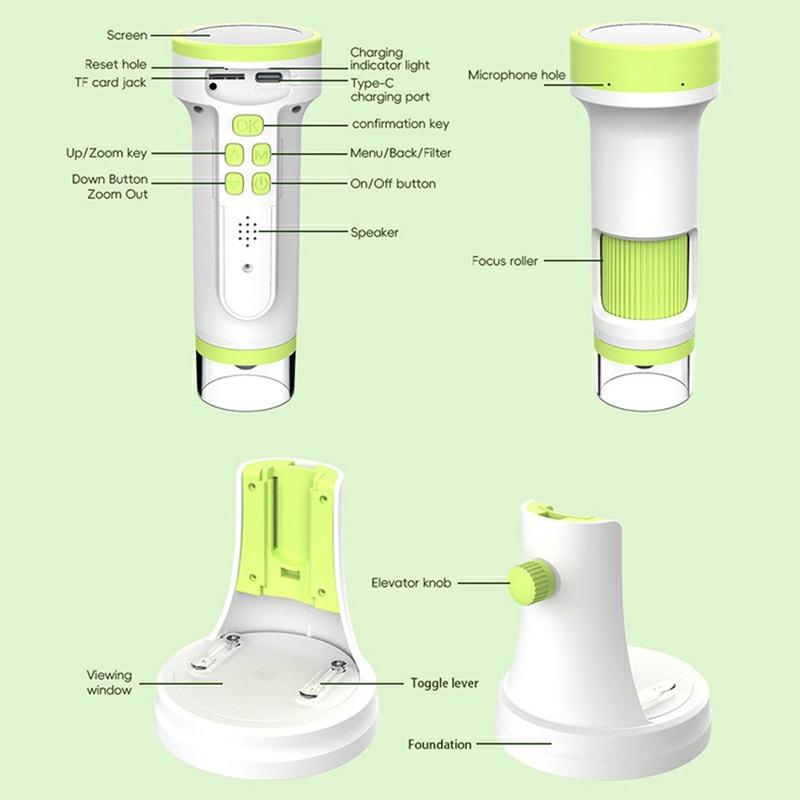 Screen
Reset hole
TF card jack
Charging indicator light
Type-C charging port
OK
confirmation key
Up/Zoom key
M
Menu/Back/Filter
Down Button Zoom Out
On/Off button
Speaker
Microphone hole
Focus roller
Elevator knob
Viewing window
Toggle lever
Foundation