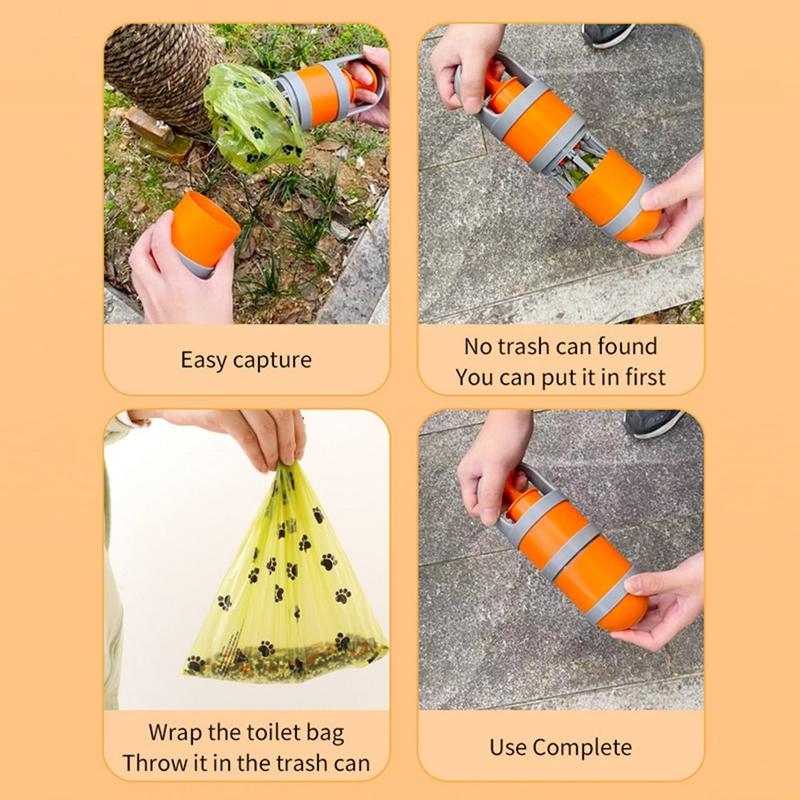 Easy capture

No trash can found
You can put it in first

Wrap the toilet bag
Throw it in the trash can

Use Complete