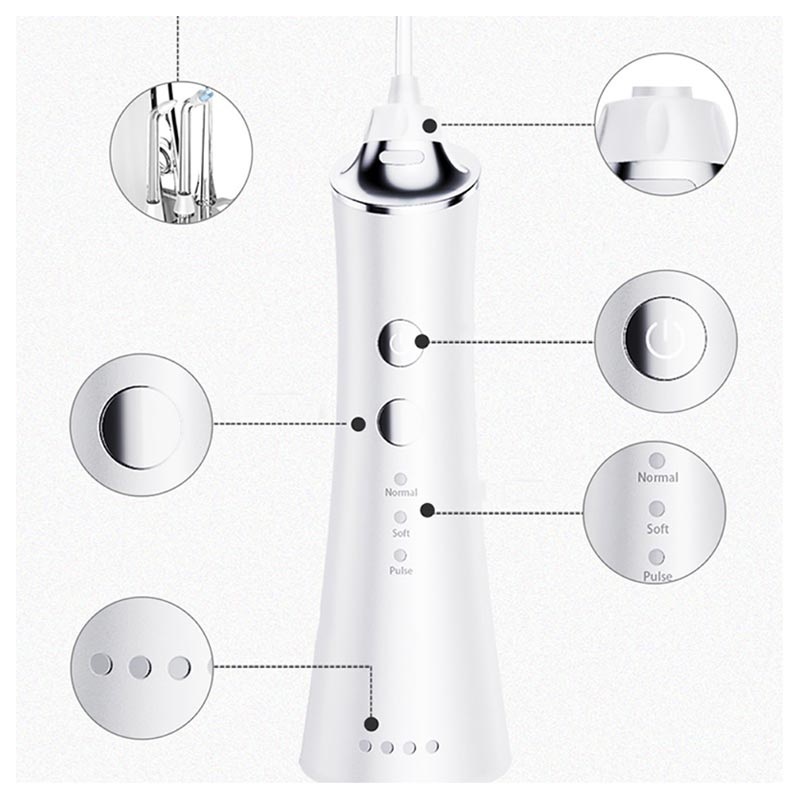 Normal
Soft
Pulse

Normal
Soft
Pulse