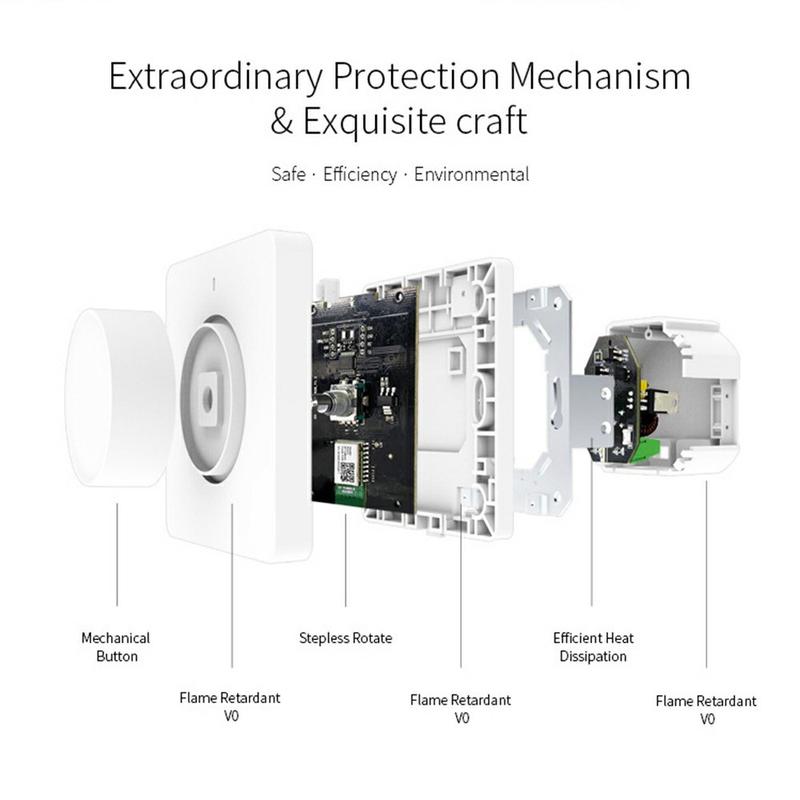 Extraordinary Protection Mechanism
& Exquisite craft

Safe · Efficiency · Environmental

Mechanical Button

Flame Retardant V0

Stepless Rotate

Flame Retardant V0

Efficient Heat Dissipation

Flame Retardant V0