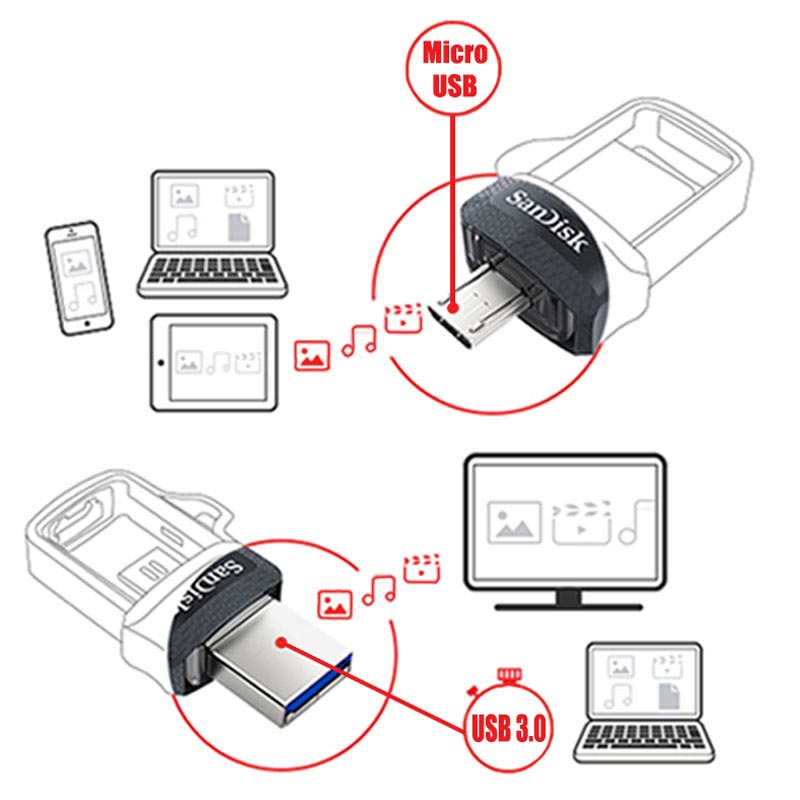 Micro USB

SanDisk

SanDisk

USB 3.0