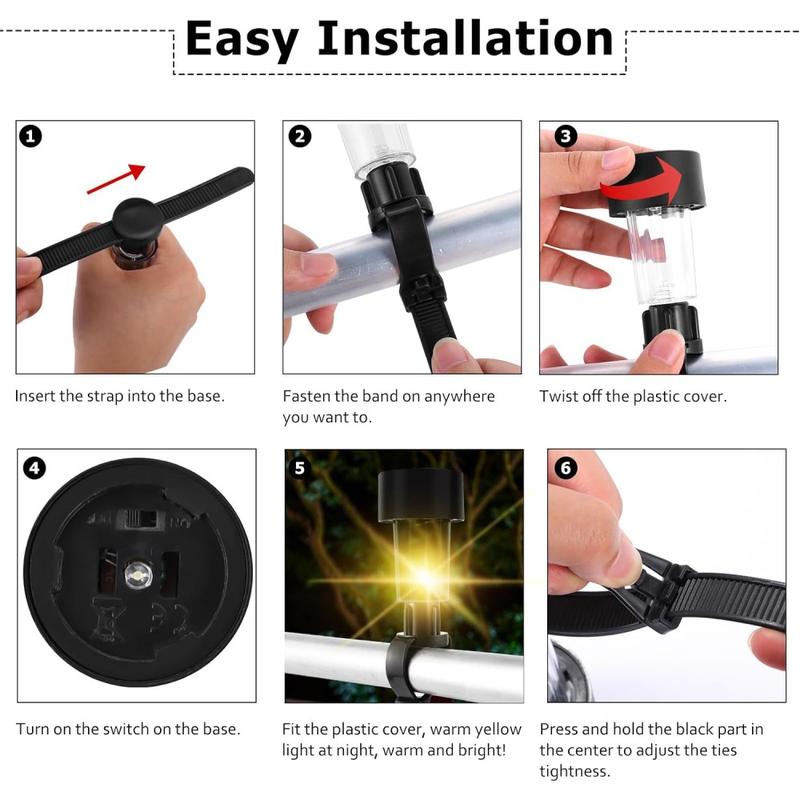 Easy Installation

1

Insert the strap into the base.

2

Fasten the band on anywhere you want to.

3

Twist off the plastic cover.

4

Turn on the switch on the base.

5

Fit the plastic cover, warm yellow light at night, warm and bright!

6

Press and hold the black part in the center to adjust the ties tightness.