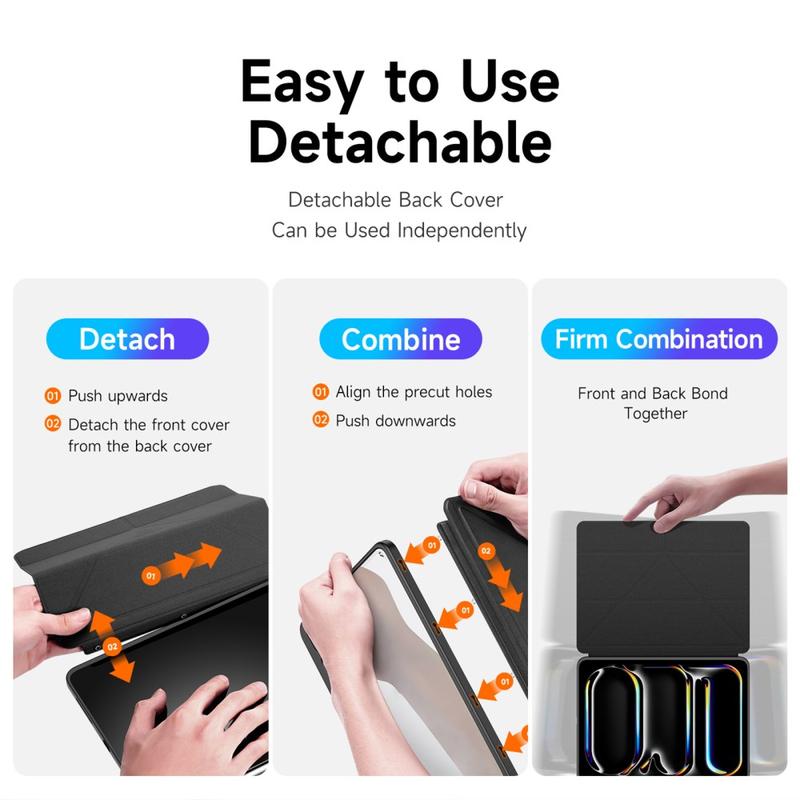 Easy to Use
Detachable

Detachable Back Cover
Can be Used Independently

Detach

01 Push upwards
02 Detach the front cover from the back cover

01
02

Combine

01 Align the precut holes
02 Push downwards

01
02
01
01

Firm Combination

Front and Back Bond Together